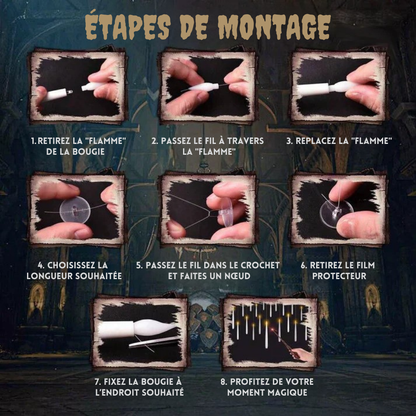 ÉTAPES DE MONTAGE

1. RETIREZ LA "FLAMME" DE LA BOUGIE

2. PASSEZ LE FIL À TRAVERS LA "FLAMME"

3. REPLACEZ LA "FLAMME"

4. CHOISISSEZ LA LONGUEUR SOUHAITÉE

5. PASSEZ LE FIL DANS LE CROCHET ET FAITES UN NŒUD

6. RETIREZ LE FILM PROTECTEUR

7. FIXEZ LA BOUGIE À L'ENDROIT SOUHAITÉ

8. PROFITEZ DE VOTRE MOMENT MAGIQUE