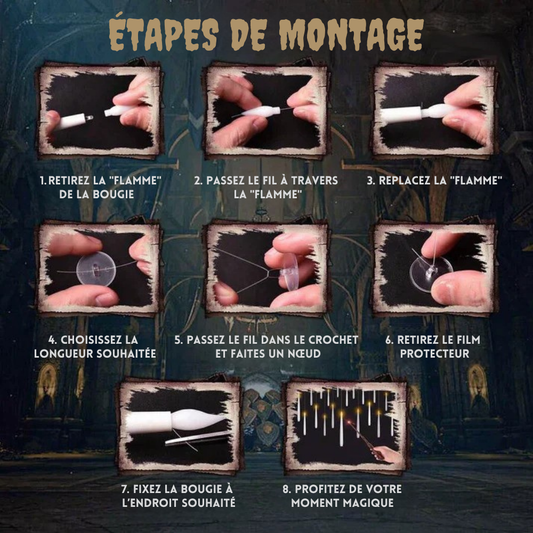 ÉTAPES DE MONTAGE

1. RETIREZ LA "FLAMME" DE LA BOUGIE

2. PASSEZ LE FIL À TRAVERS LA "FLAMME"

3. REPLACEZ LA "FLAMME"

4. CHOISISSEZ LA LONGUEUR SOUHAITÉE

5. PASSEZ LE FIL DANS LE CROCHET ET FAITES UN NŒUD

6. RETIREZ LE FILM PROTECTEUR

7. FIXEZ LA BOUGIE À L'ENDROIT SOUHAITÉ

8. PROFITEZ DE VOTRE MOMENT MAGIQUE